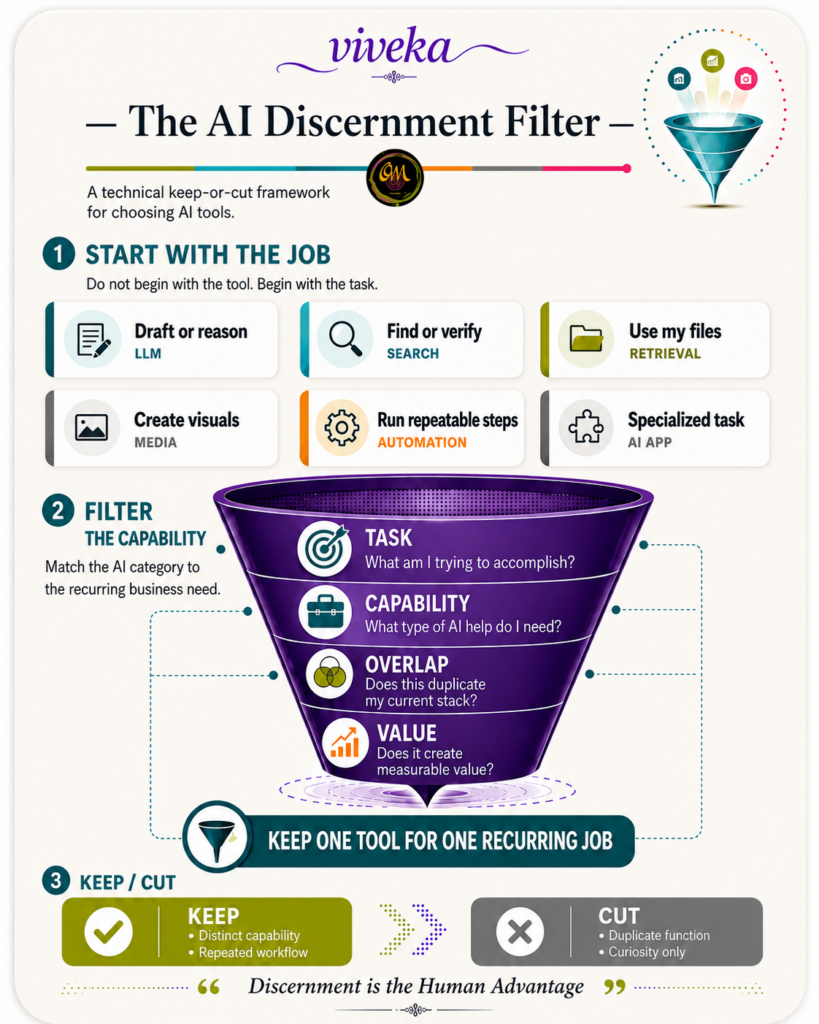 viveka

— The AI Discernment Filter —

OM

A technical keep-or-cut framework for choosing AI tools.

1 START WITH THE JOB

Do not begin with the tool. Begin with the task.

Draft or reason
LLM

Find or verify
SEARCH

Use my files
RETRIEVAL

Create visuals
MEDIA

Run repeatable steps
AUTOMATION

Specialized task
AI APP

2 FILTER THE CAPABILITY

Match the AI category to the recurring business need.

TASK
What am I trying to accomplish?

CAPABILITY
What type of AI help do I need?

OVERLAP
Does this duplicate my current stack?

VALUE
Does it create measurable value?

KEEP ONE TOOL FOR ONE RECURRING JOB

3 KEEP / CUT

KEEP
• Distinct capability
• Repeated workflow

CUT
• Duplicate function
• Curiosity only

“ Discernment is the Human Advantage ”